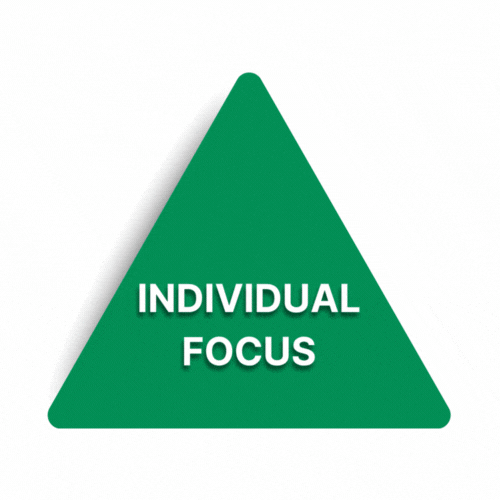 INDIVIDUAL FOCUS